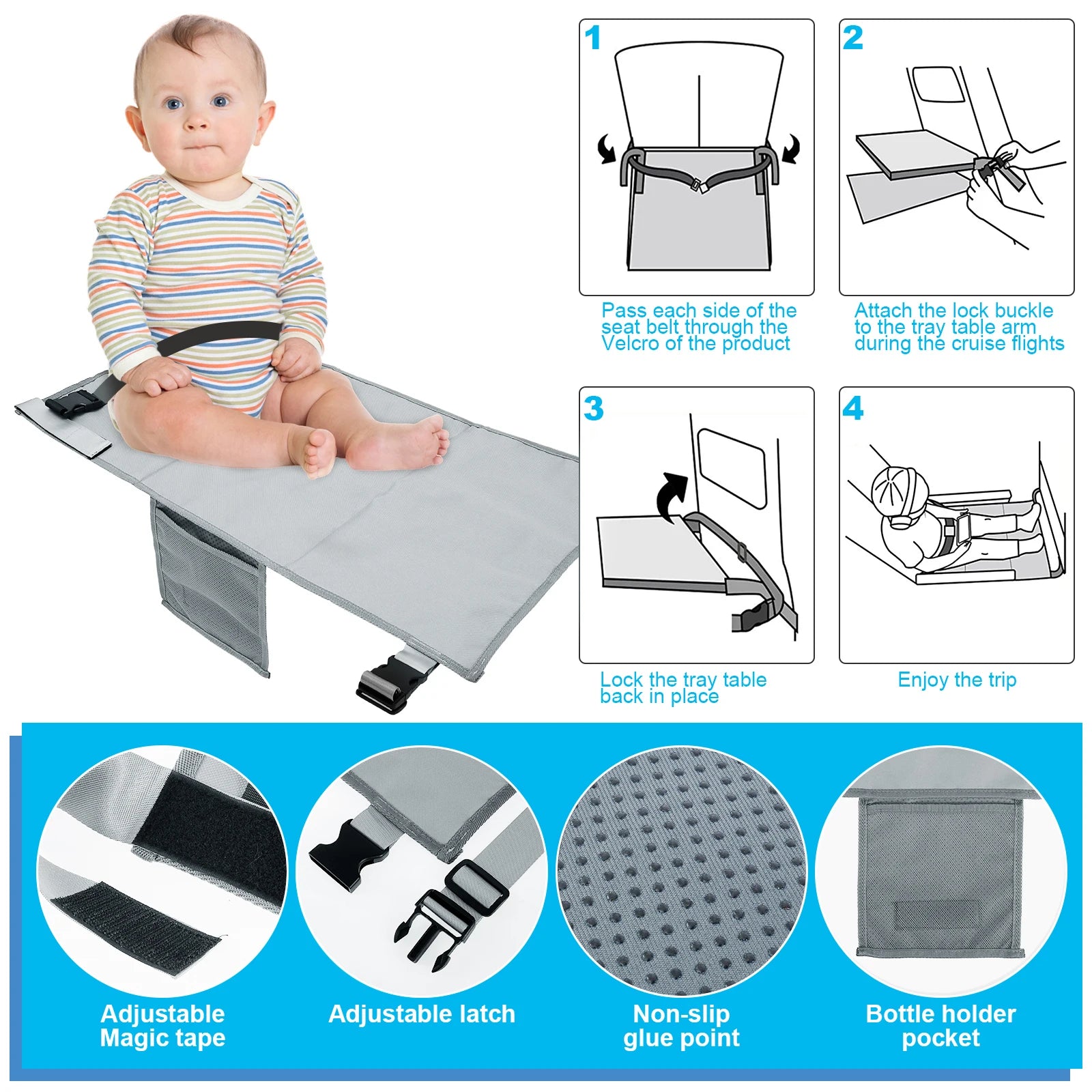 1

Pass each side of the seat belt through the Velcro of the product

2

Attach the lock buckle to the tray table arm during the cruise flights

3

Lock the tray table back in place

4

Enjoy the trip

Adjustable Magic tape

Adjustable latch

Non-slip glue point

Bottle holder pocket