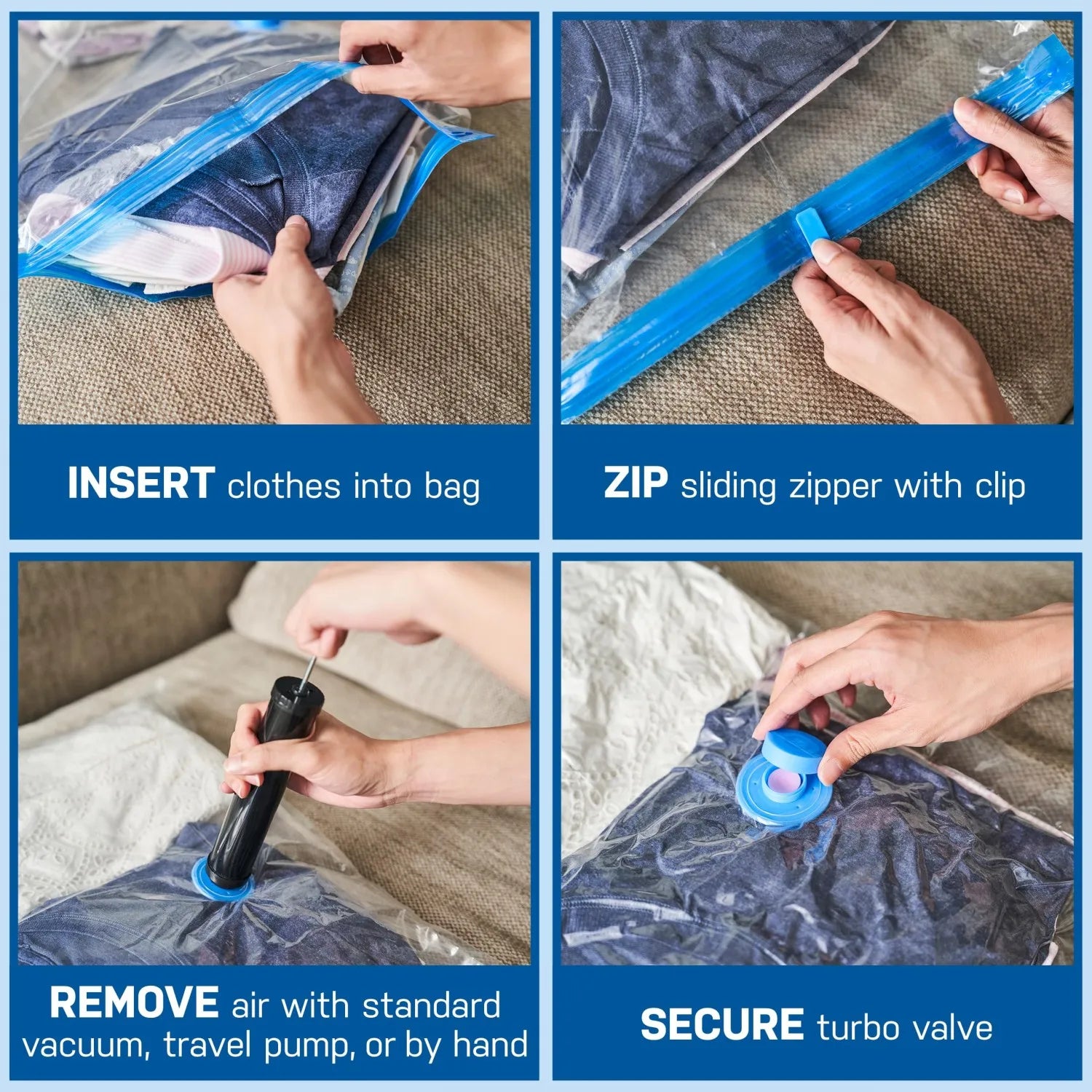 INSERT clothes into bag

ZIP sliding zipper with clip

REMOVE air with standard vacuum, travel pump, or by hand

SECURE turbo valve