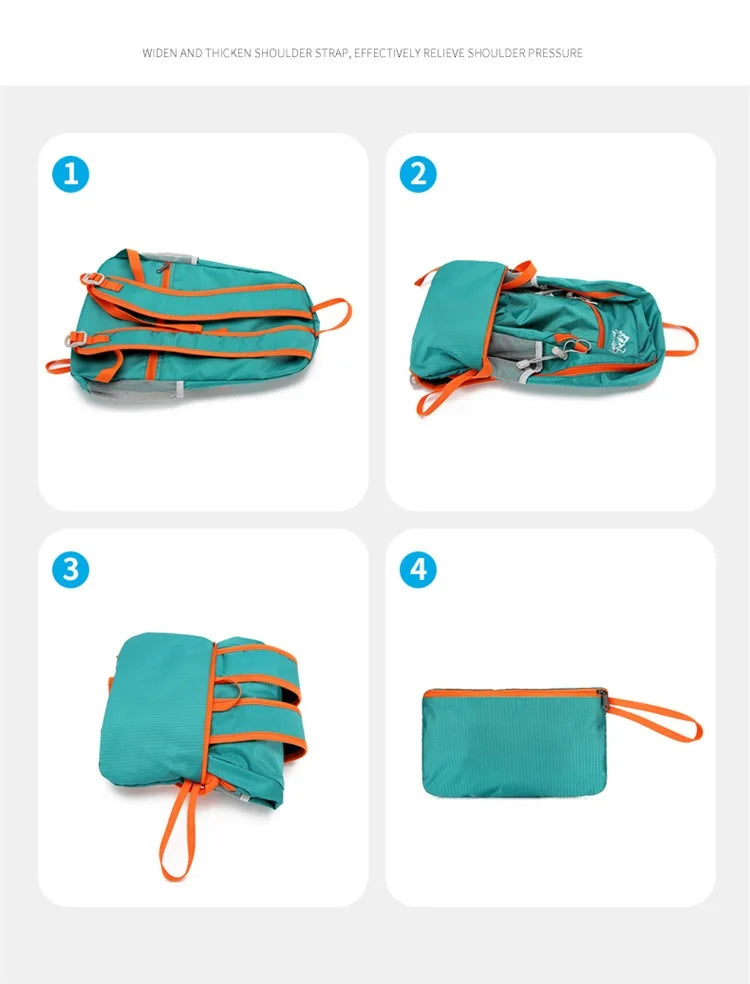 WIDEN AND THICKEN SHOULDER STRAP, EFFECTIVELY RELIEVE SHOULDER PRESSURE

1

2

3

4