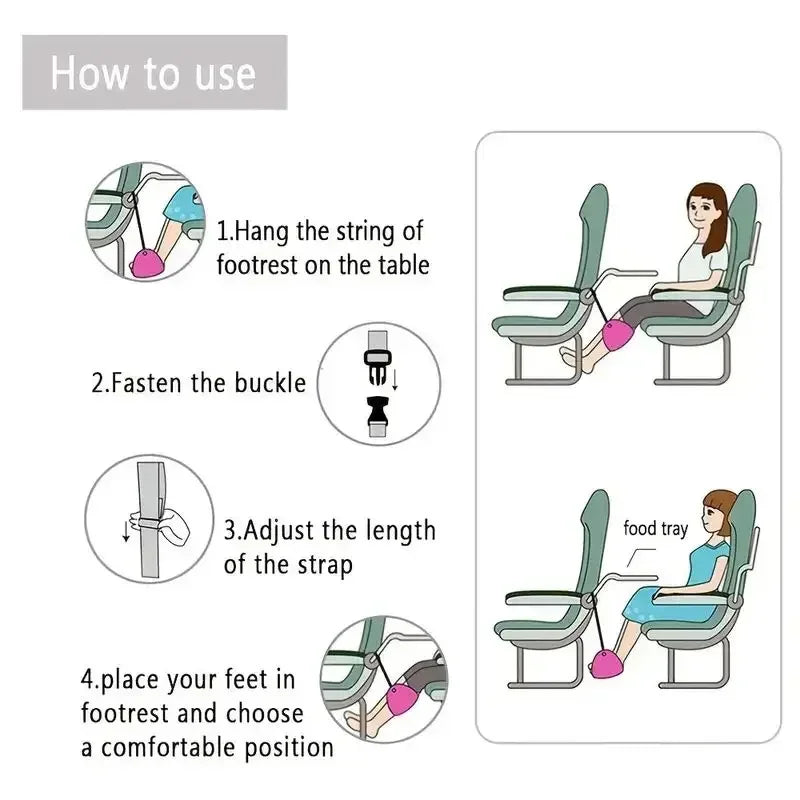 How to use

1.Hang the string of footrest on the table

2.Fasten the buckle

3.Adjust the length of the strap

4.place your feet in footrest and choose a comfortable position

food tray